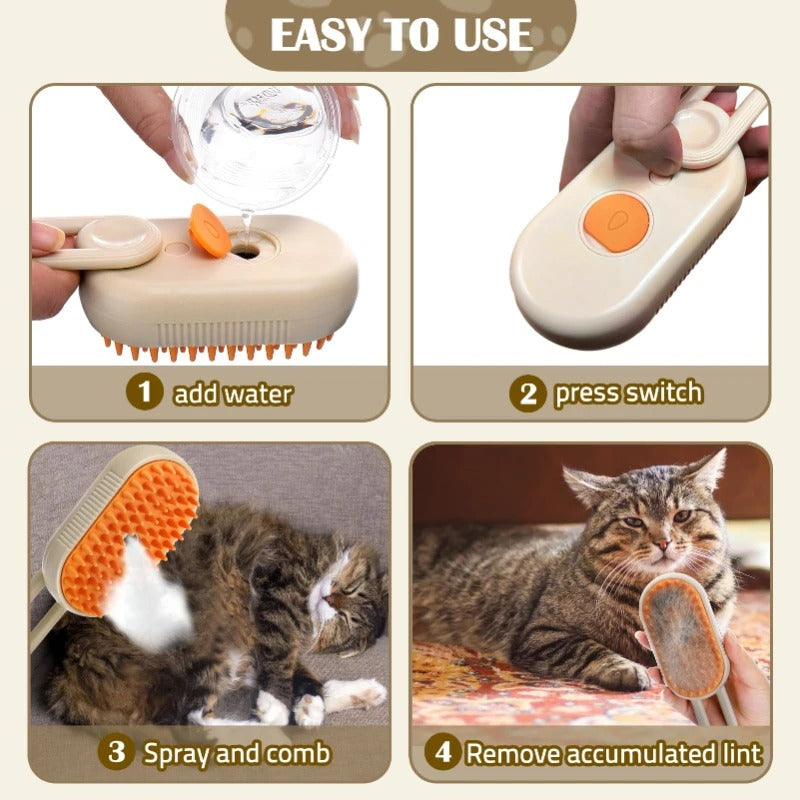 EASY TO USE

1 add water

2 press switch

3 Spray and comb

4 Remove accumulated lint